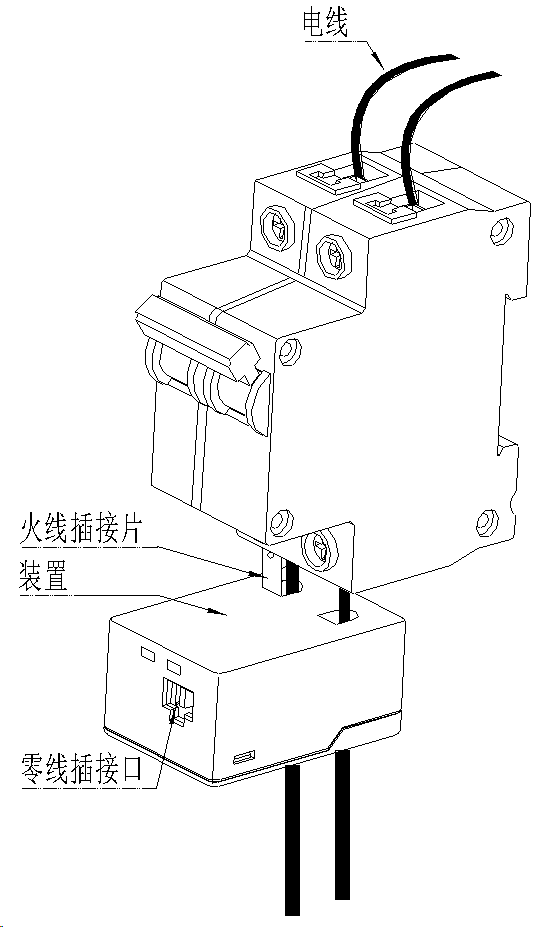 电线

火线插接片

装置

零线插接口